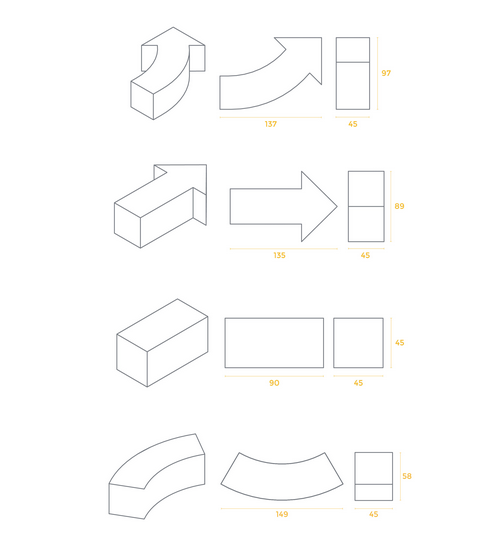 97
137
45

89
135
45

45
90
45

58
149
45