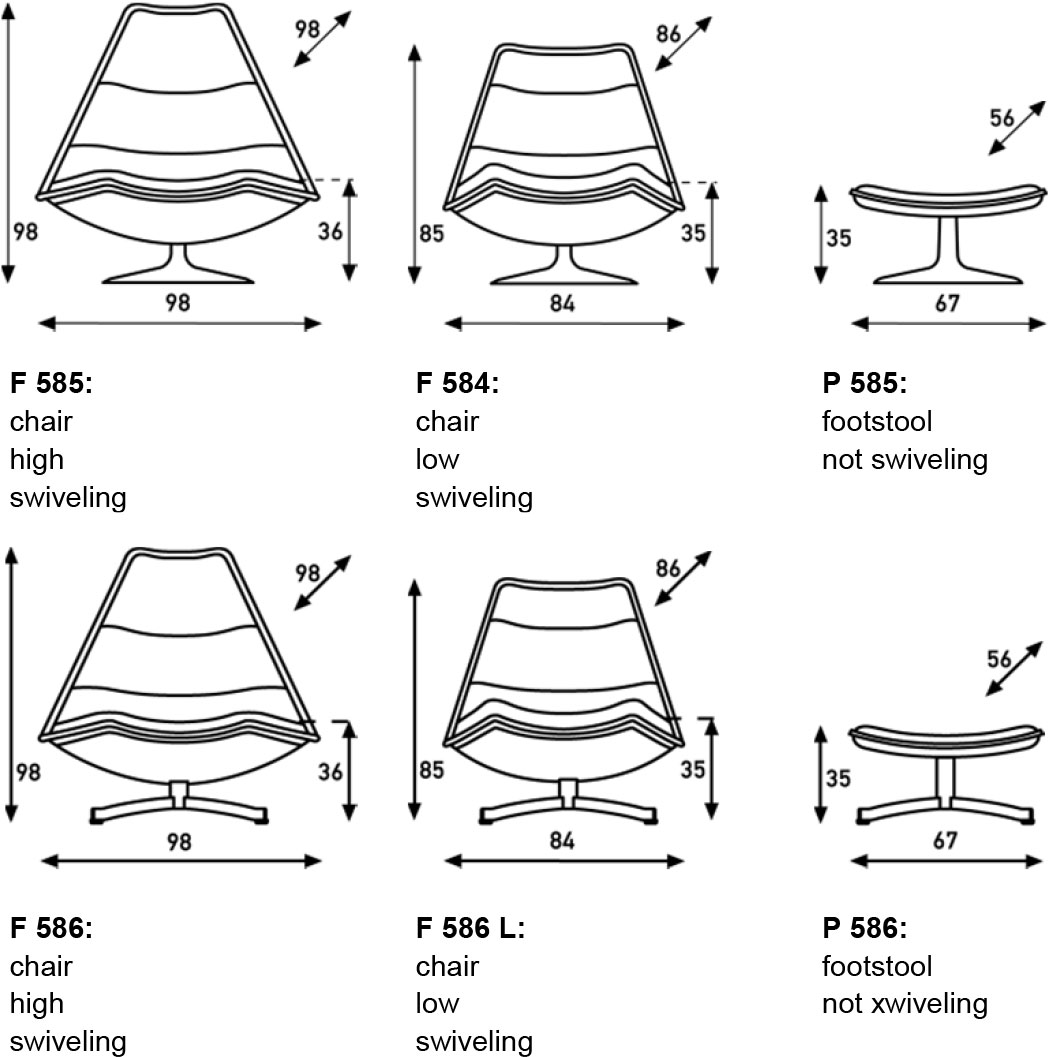 98
98
36
98

F 585:
chair
high
swiveling

86
85
35
84

F 584:
chair
low
swiveling

56
35
67

P 585:
footstool
not swiveling

98
98
36
98

F 586:
chair
high
swiveling

86
85
35
84

F 586 L:
chair
low
swiveling

56
35
67

P 586:
footstool
not xwiveling