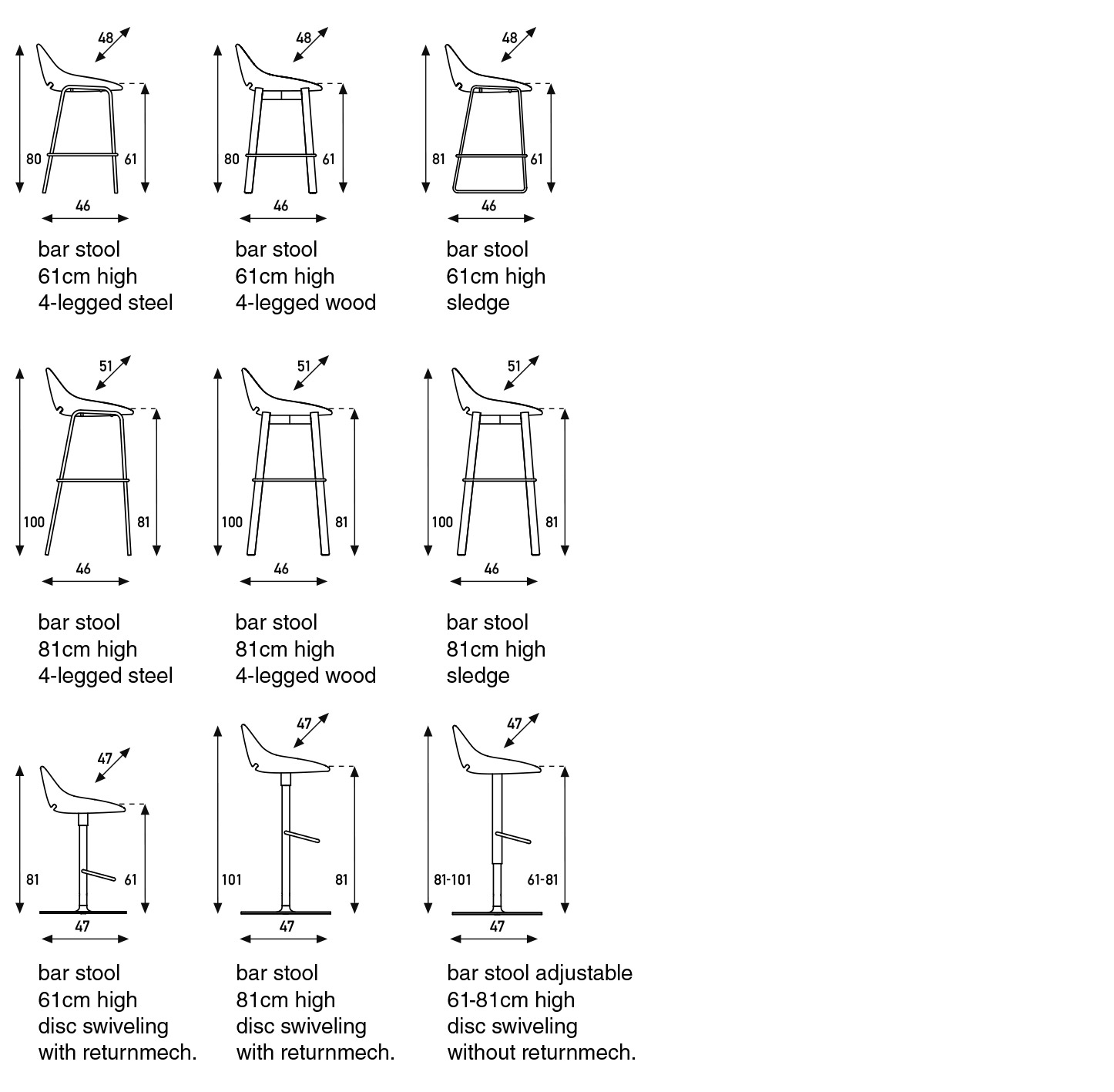 48
80
61
46
bar stool
61cm high
4-legged steel

48
80
61
46
bar stool
61cm high
4-legged wood

48
81
61
46
bar stool
61cm high
sledge

51
100
81
46
bar stool
81cm high
4-legged steel

51
100
81
46
bar stool
81cm high
4-legged wood

51
100
81
46
bar stool
81cm high
sledge

47
81
61
47
bar stool
61cm high
disc swiveling
with returnmech.

47
101
81
47
bar stool
81cm high
disc swiveling
with returnmech.

47
81-101
61-81
47
bar stool adjustable
61-81cm high
disc swiveling
without returnmech.